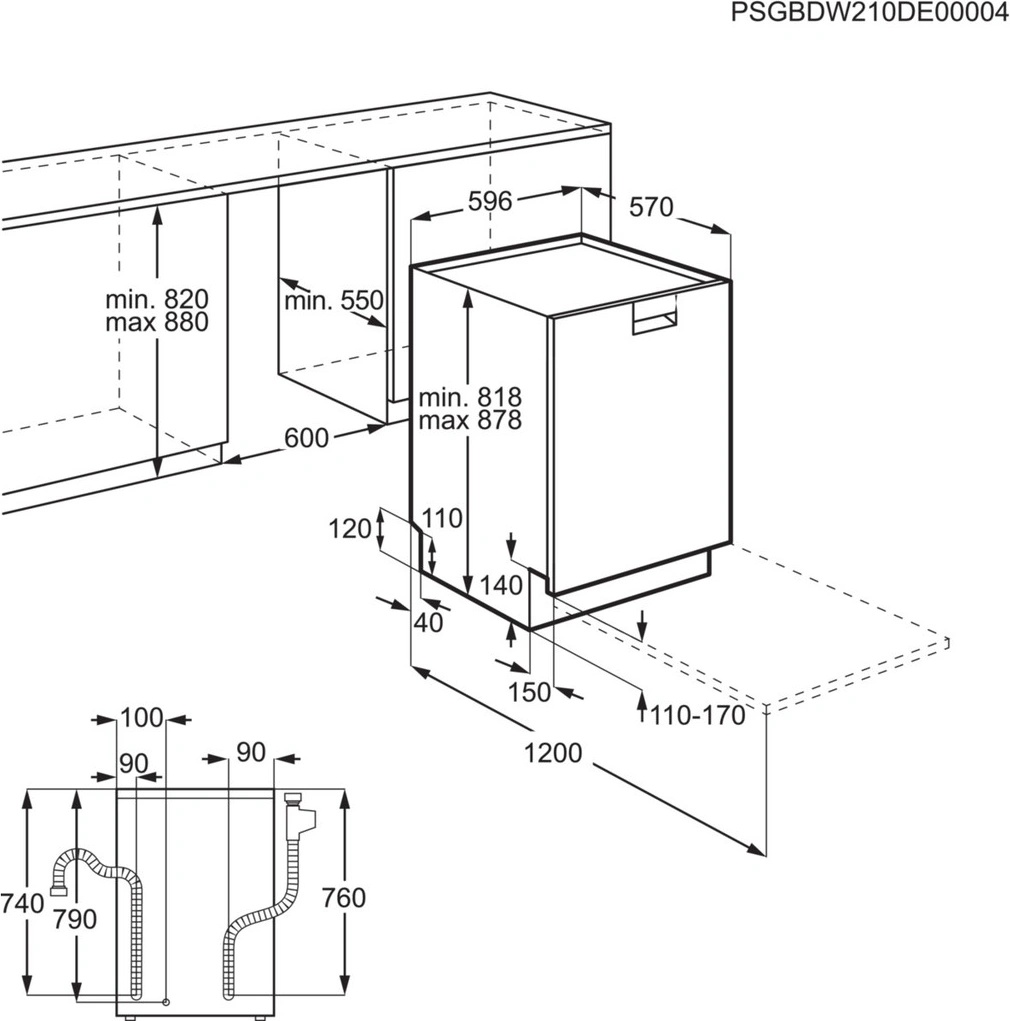 PSGBDW210DE00004

596
570
min. 820
max 880
min. 550
min. 818
max 878
600
120
110
140
40
150
110-170
1200
100
90
90
740
790
760